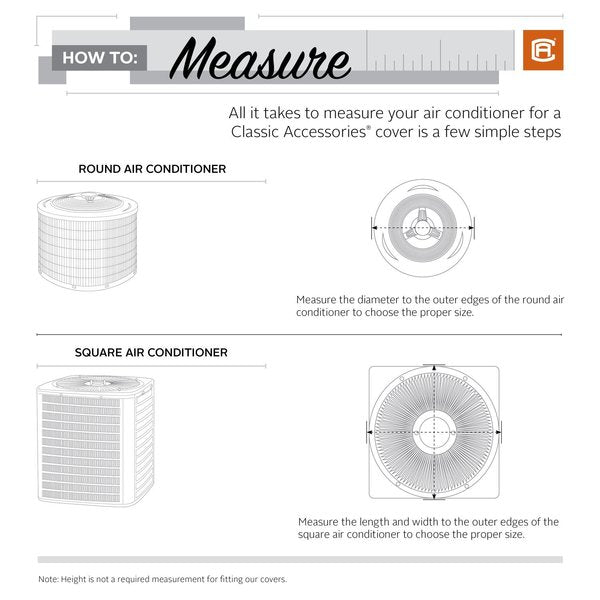 HOW TO: Measure

All it takes to measure your air conditioner for a Classic Accessories® cover is a few simple steps

ROUND AIR CONDITIONER

Measure the diameter to the outer edges of the round air conditioner to choose the proper size.

SQUARE AIR CONDITIONER

Measure the length and width to the outer edges of the square air conditioner to choose the proper size.

Note: Height is not a required measurement for fitting our covers.