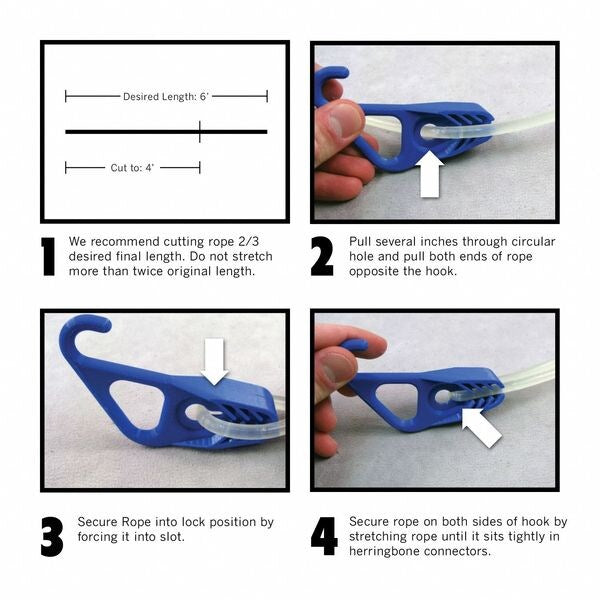 Desired Length: 6'

Cut to: 4'

1 We recommend cutting rope 2/3 desired final length. Do not stretch more than twice original length.

2 Pull several inches through circular hole and pull both ends of rope opposite the hook.

3 Secure Rope into lock position by forcing it into slot.

4 Secure rope on both sides of hook by stretching rope until it sits tightly in herringbone connectors.