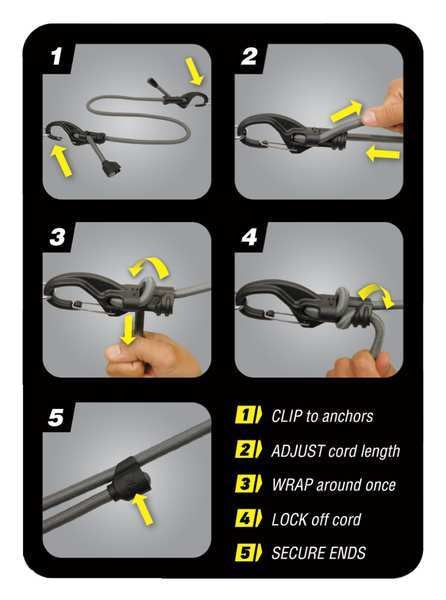 1

2

3

4

5

1 CLIP to anchors

2 ADJUST cord length

3 WRAP around once

4 LOCK off cord

5 SECURE ENDS