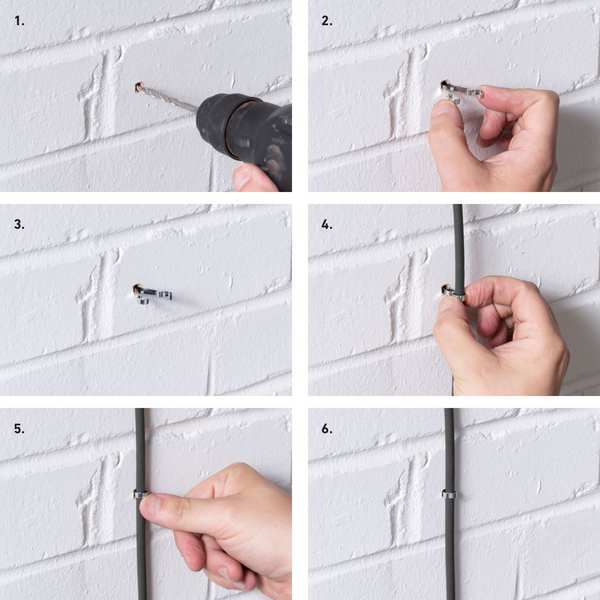 1.

2.

3.

4.

5.

6.