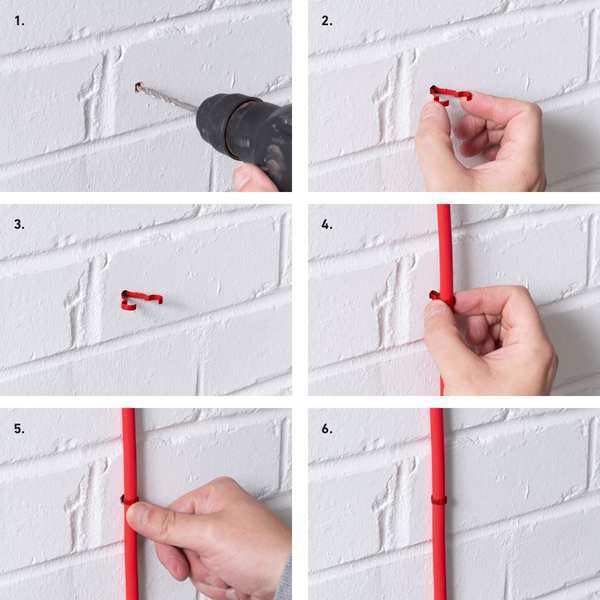 1.

2.

3.

4.

5.

6.