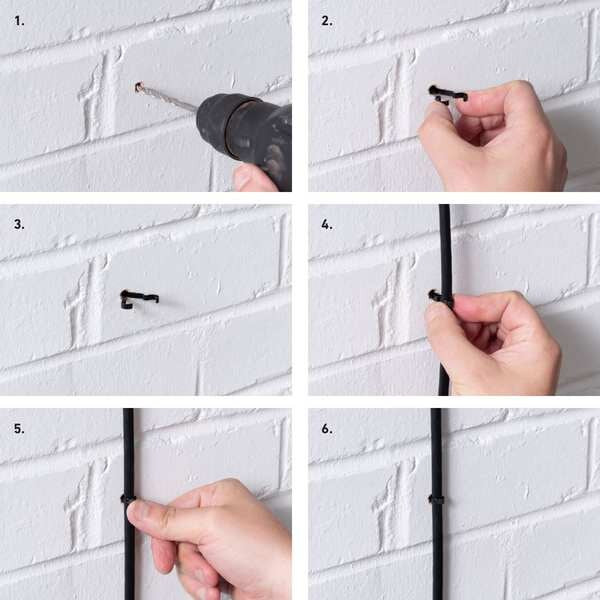 1.

2.

3.

4.

5.

6.