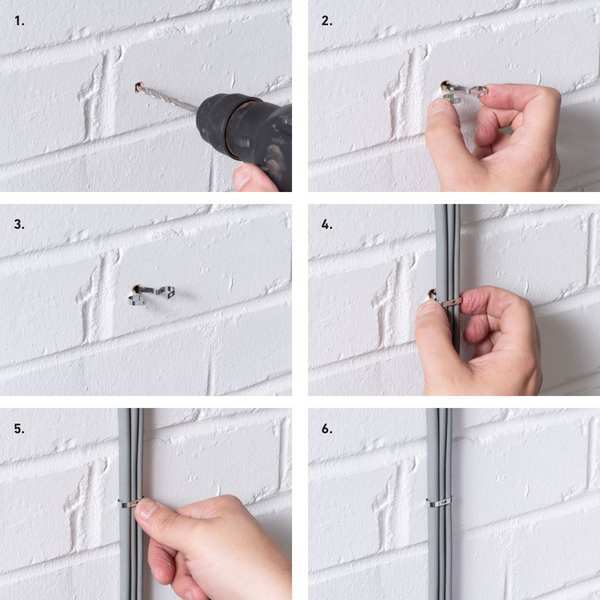 1.

2.

3.

4.

5.

6.